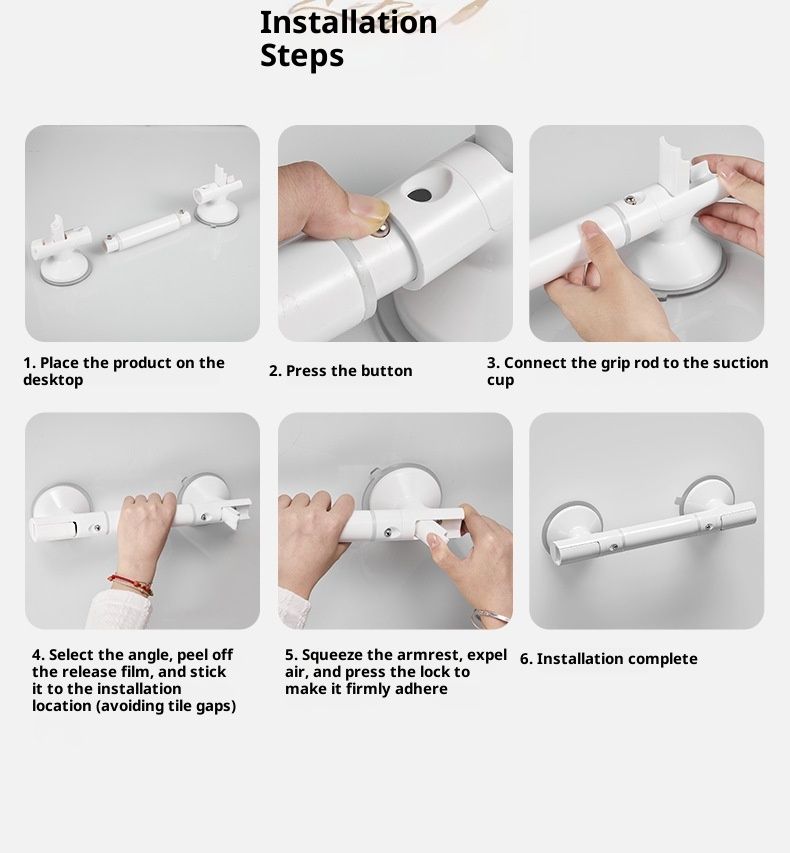 Installation Steps

1. Place the product on the desktop

2. Press the button

3. Connect the grip rod to the suction cup

4. Select the angle, peel off the release film, and stick it to the installation location (avoiding tile gaps)

5. Squeeze the armrest, expel air, and press the lock to make it firmly adhere

6. Installation complete