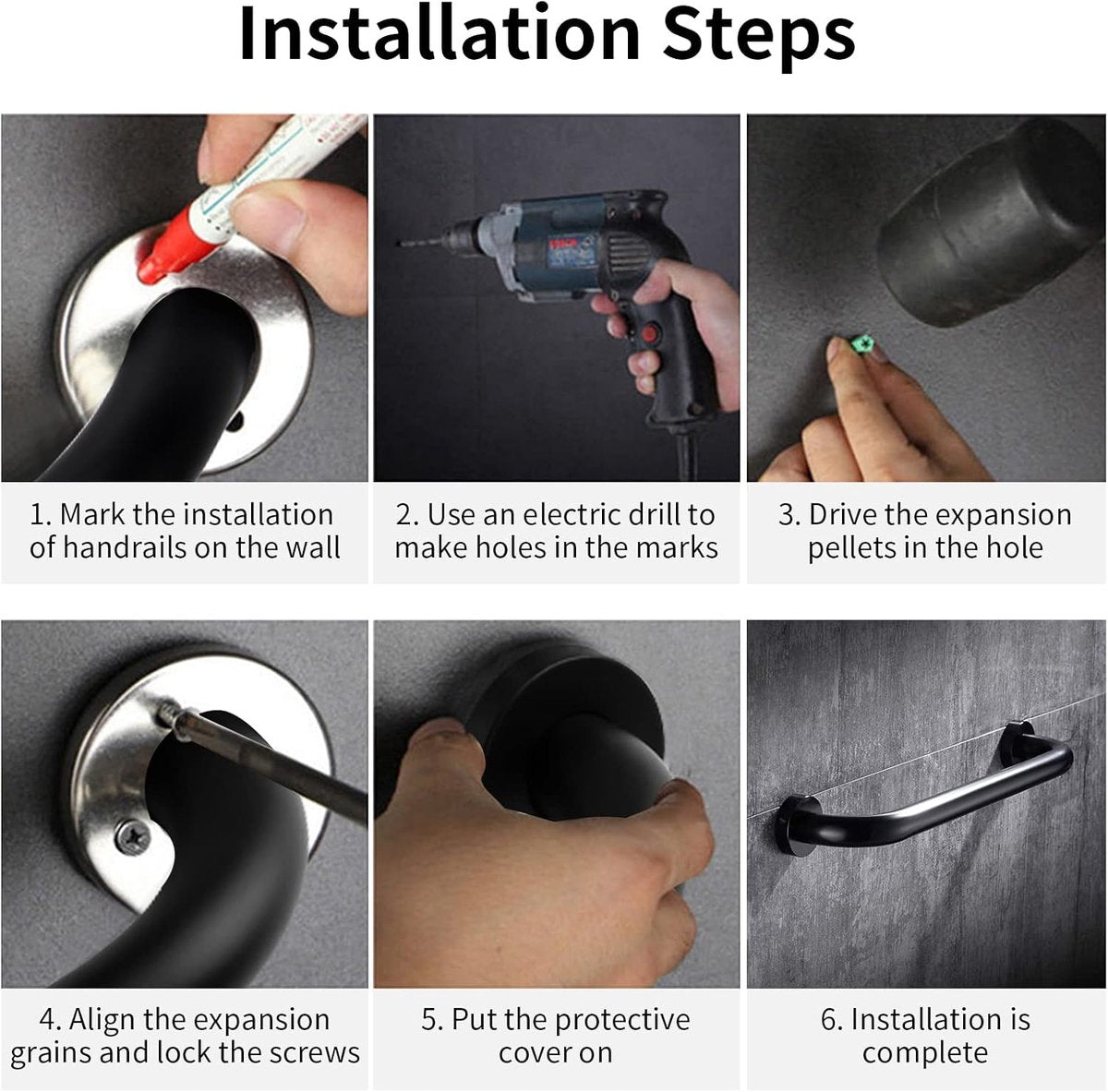 Installation Steps

1. Mark the installation of handrails on the wall

2. Use an electric drill to make holes in the marks

3. Drive the expansion pellets in the hole

4. Align the expansion grains and lock the screws

5. Put the protective cover on

6. Installation is complete